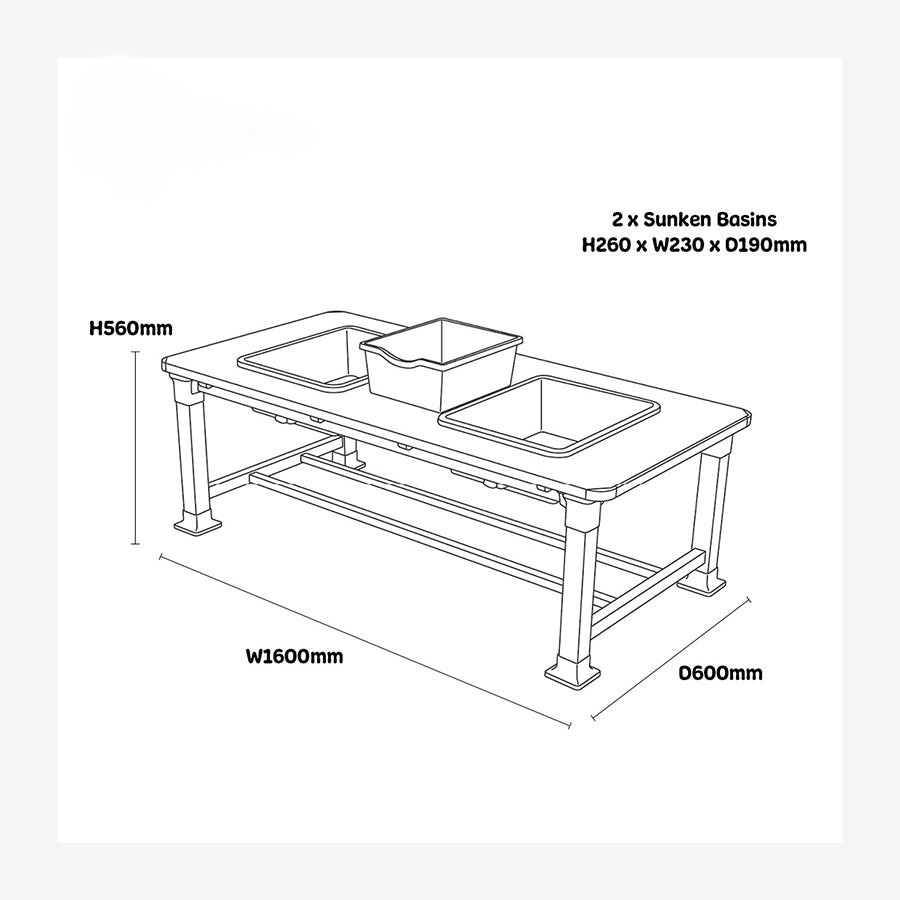 2 x Sunken Basins
H260 x W230 x D190mm

H560mm

W1600mm

D600mm