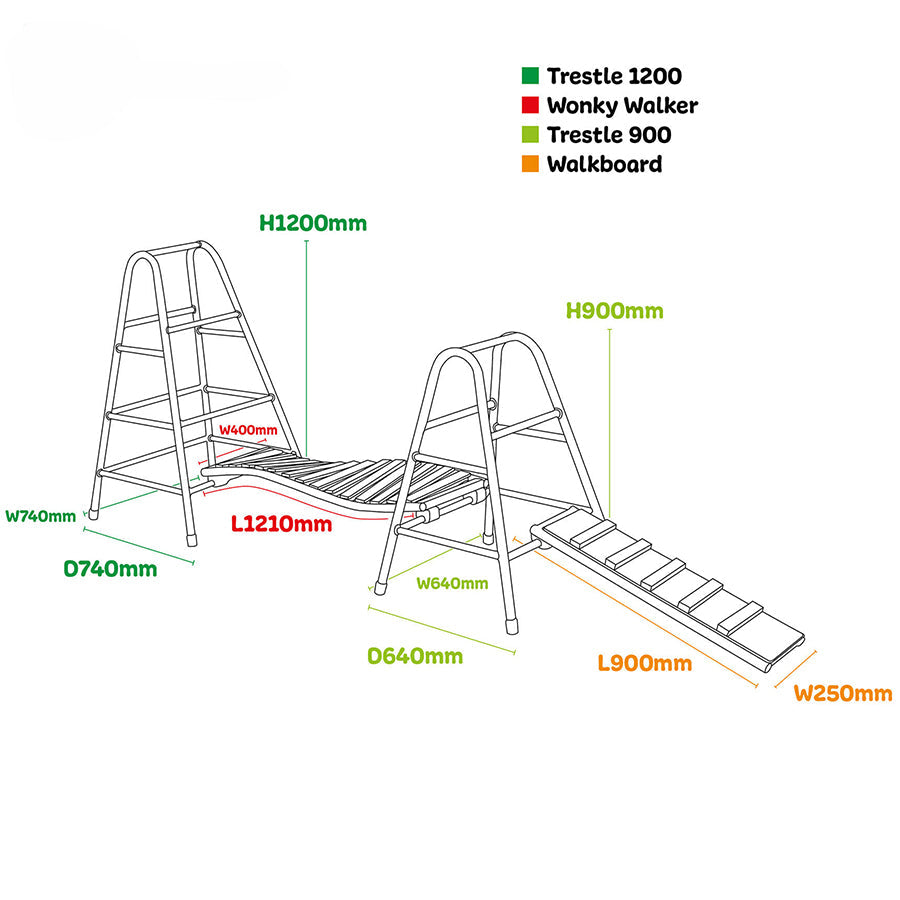 Trestle 1200
Wonky Walker
Trestle 900
Walkboard

H1200mm

H900mm

W400mm

W740mm

L1210mm

D740mm

W640mm

D640mm

L900mm

W250mm